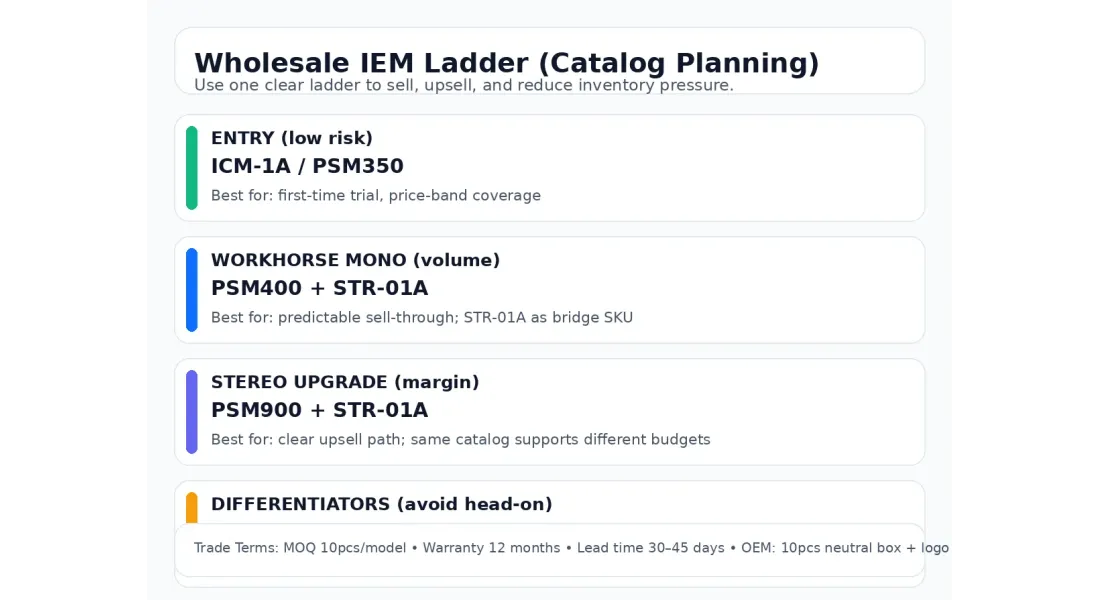 Wholesale IEM Ladder (Catalog Planning)
Use one clear ladder to sell, upsell, and reduce inventory pressure.

ENTRY (low risk)
ICM-1A / PSM350
Best for: first-time trial, price-band coverage

WORKHORSE MONO (volume)
PSM400 + STR-01A
Best for: predictable sell-through; STR-01A as bridge SKU

STEREO UPGRADE (margin)
PSM900 + STR-01A
Best for: clear upsell path; same catalog supports different budgets

DIFFERENTIATORS (avoid head-on)

Trade Terms: MOQ 10pcs/model • Warranty 12 months • Lead time 30–45 days • OEM: 10pcs neutral box + logo